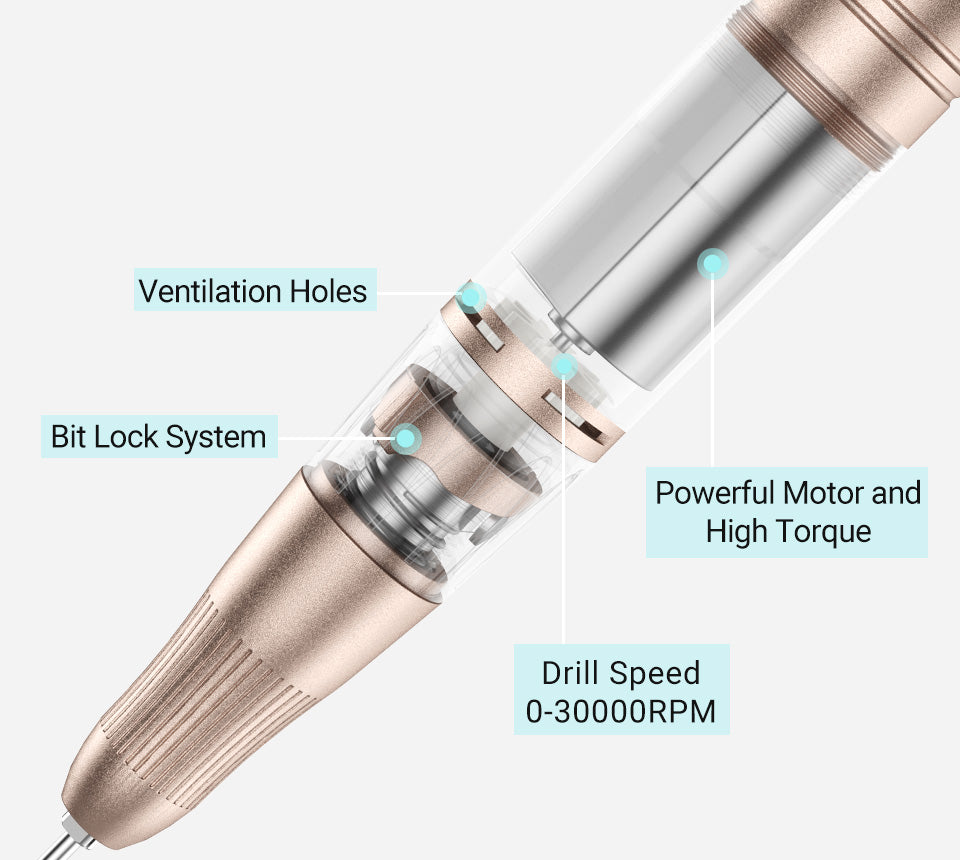 Ventilation Holes

Bit Lock System

Powerful Motor and High Torque

Drill Speed 0-30000RPM