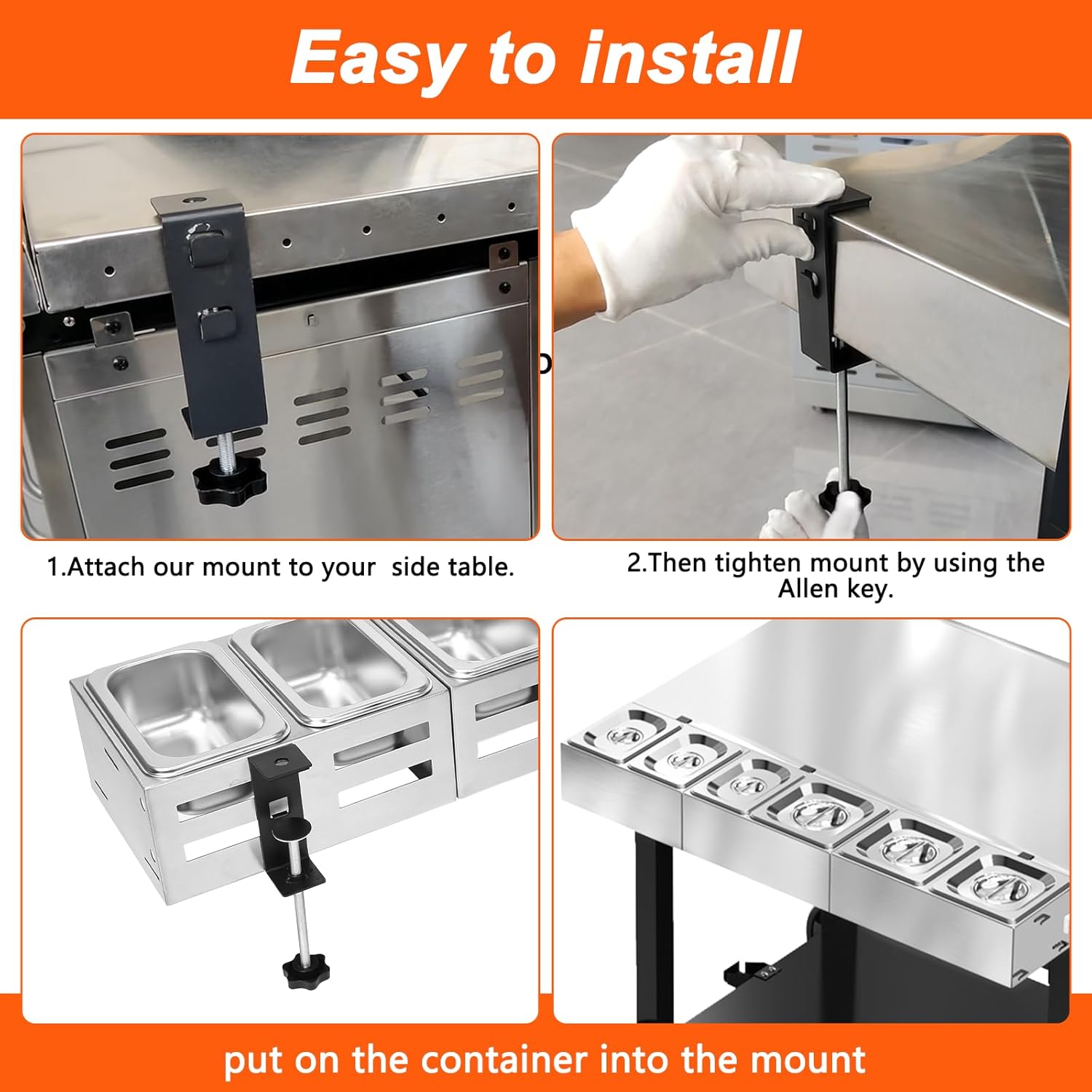 Easy to install

1.Attach our mount to your side table.

2.Then tighten mount by using the Allen key.

put on the container into the mount