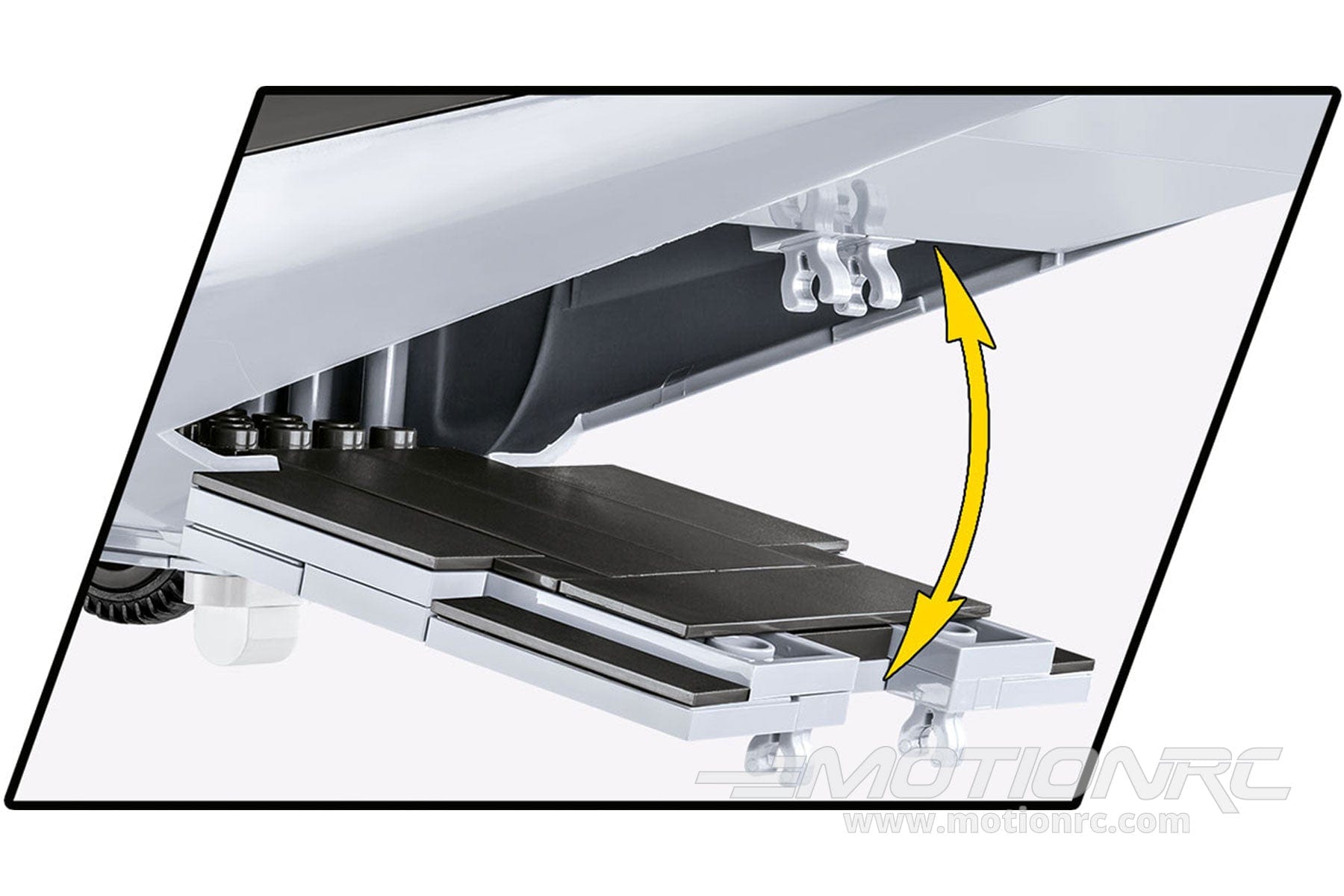 MOTIONRC
www.motionrc.com